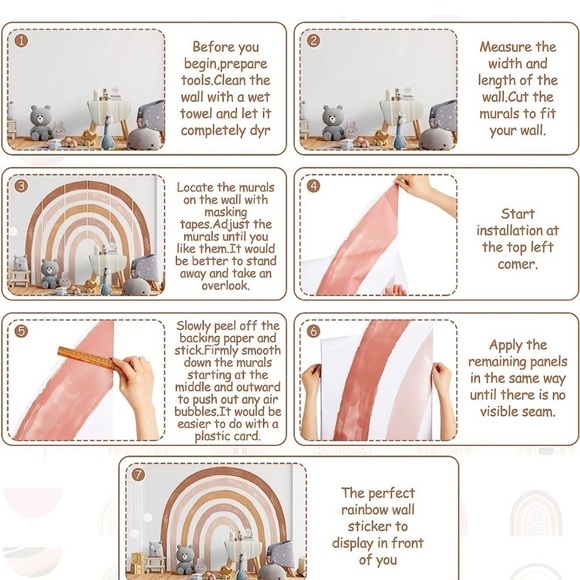 1

Before you begin,prepare tools.Clean the wall with a wet towel and let it completely dyr

2

Measure the width and length of the wall.Cut the murals to fit your wall.

3

Locate the murals on the wall with masking tapes.Adjust the murals until you like them.It would be better to stand away and take an overlook.

4

Start installation at the top left comer.

5

Slowly peel off the backing paper and stick.Firmly smooth down the murals starting at the middle and outward to push out any air bubbles.It would be easier to do with a plastic card.

6

Apply the remaining panels in the same way until there is no visible seam.

7

The perfect rainbow wall sticker to display in front of you